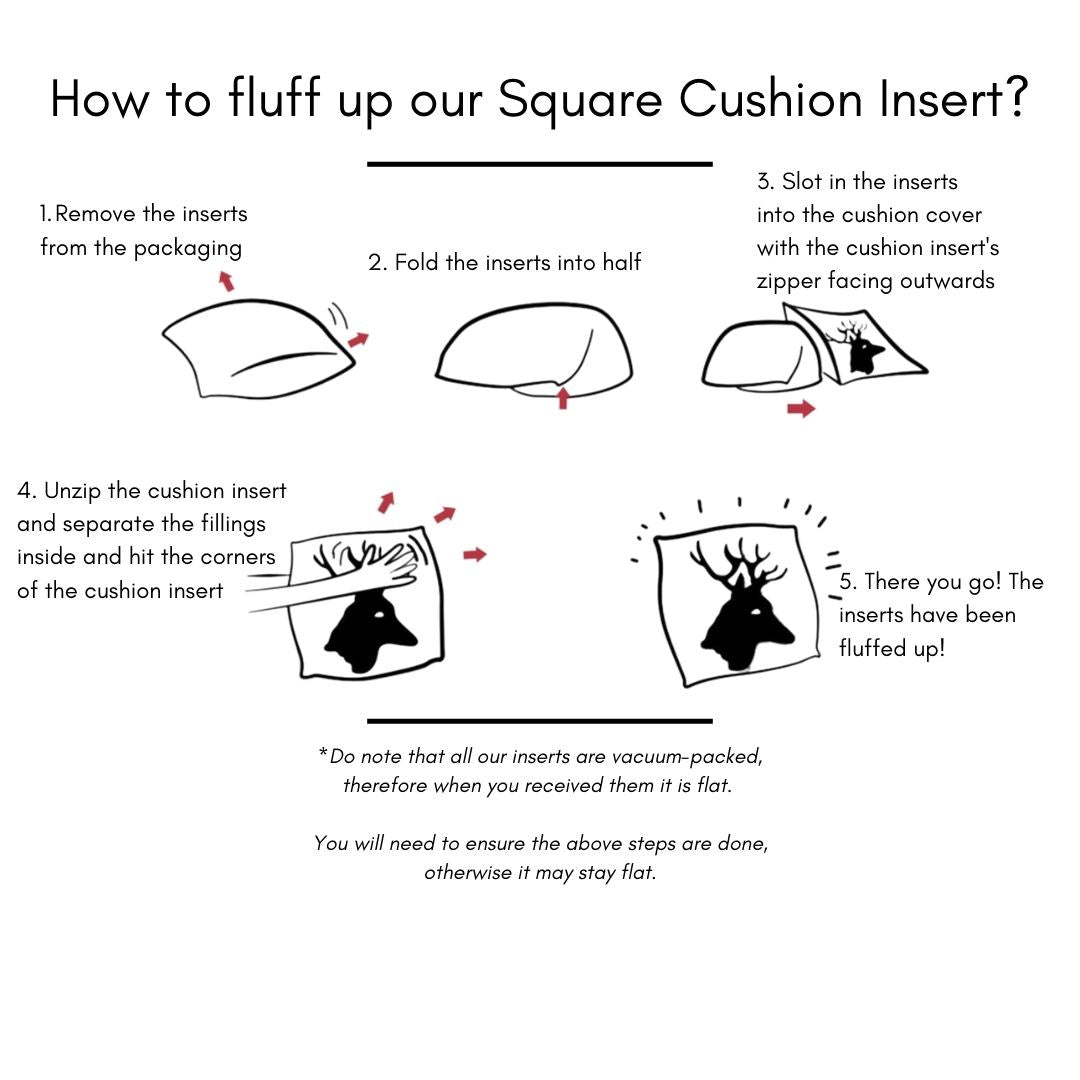 How to fluff up our Square Cushion Insert?

1. Remove the inserts from the packaging

2. Fold the inserts into half

3. Slot in the inserts into the cushion cover with the cushion insert's zipper facing outwards

4. Unzip the cushion insert and separate the fillings inside and hit the corners of the cushion insert

5. There you go! The inserts have been fluffed up!

*Do note that all our inserts are vacuum-packed, therefore when you received them it is flat.

You will need to ensure the above steps are done, otherwise it may stay flat.