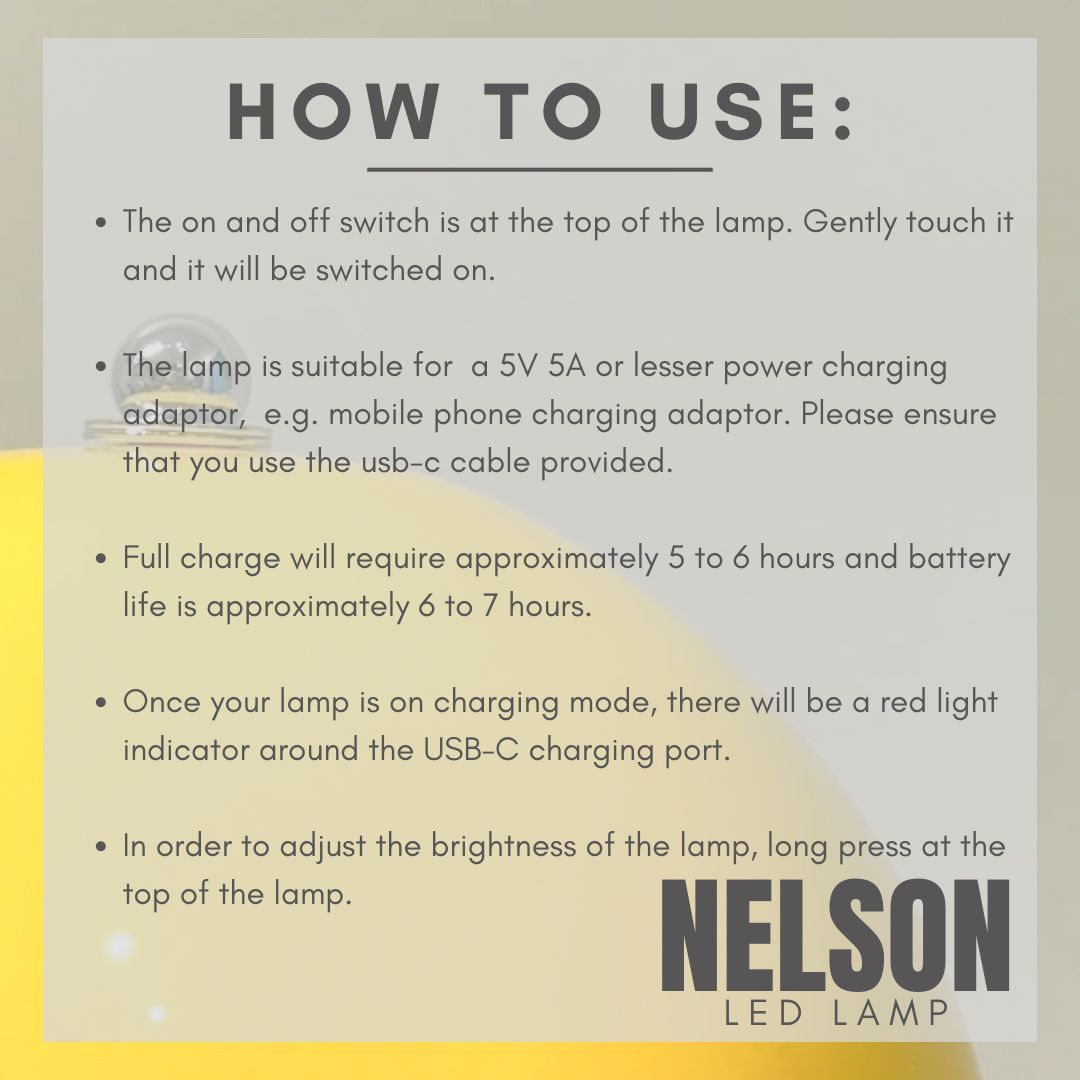 HOW TO USE:

- The on and off switch is at the top of the lamp. Gently touch it and it will be switched on.

- The lamp is suitable for a 5V 5A or lesser power charging adaptor, e.g. mobile phone charging adaptor. Please ensure that you use the usb-c cable provided.

- Full charge will require approximately 5 to 6 hours and battery life is approximately 6 to 7 hours.

- Once your lamp is on charging mode, there will be a red light indicator around the USB-C charging port.

- In order to adjust the brightness of the lamp, long press at the top of the lamp.

NELSON
LED LAMP